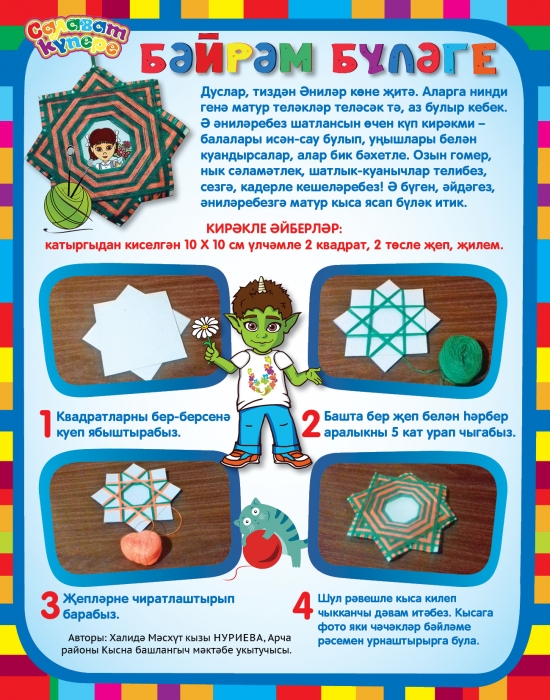 Салават күпере

БӘЙРӘМ БҮЛӘГЕ

Дуслар, тиздән Әниләр көне җитә. Аларга нинди генә матур теләкләр теләсәк тә, аз булыр кебек. Ә әниләребез шатлансын өчен күп кирәкми – балалары исән-сау булып, уңышлары белән куандырсалар, алар бик бәхетле. Озын гомер, нык сәламәтлек, шатлык-куанычлар телибез, сезгә, кадерле кешеләребез! Ә бүген, әйдәгез, әниләребезгә матур кыса ясап бүләк итик.

КИРӘКЛЕ ӘЙБЕРЛӘР:
катыргыдан киселгән 10 Х 10 см үлчәмле 2 квадрат, 2 төсле җеп, җилем.

1 Квадратларны бер-берсенә куеп ябыштырабыз.

2 Башта бер җеп белән һәрбер аралыкны 5 кат урап чыгабыз.

3 Җепләрне чиратлаштырып барабыз.

4 Шул рәвешле кыса килеп чыкканчы дәвам итәбез. Кысага фото яки чәчәкләр бәйләме рәсемен урнаштырырга була.

Авторы: Халидә Мәсхүт кызы НУРИЕВА, Арча районы Кысна башлангыч мәктәбе укытучысы.